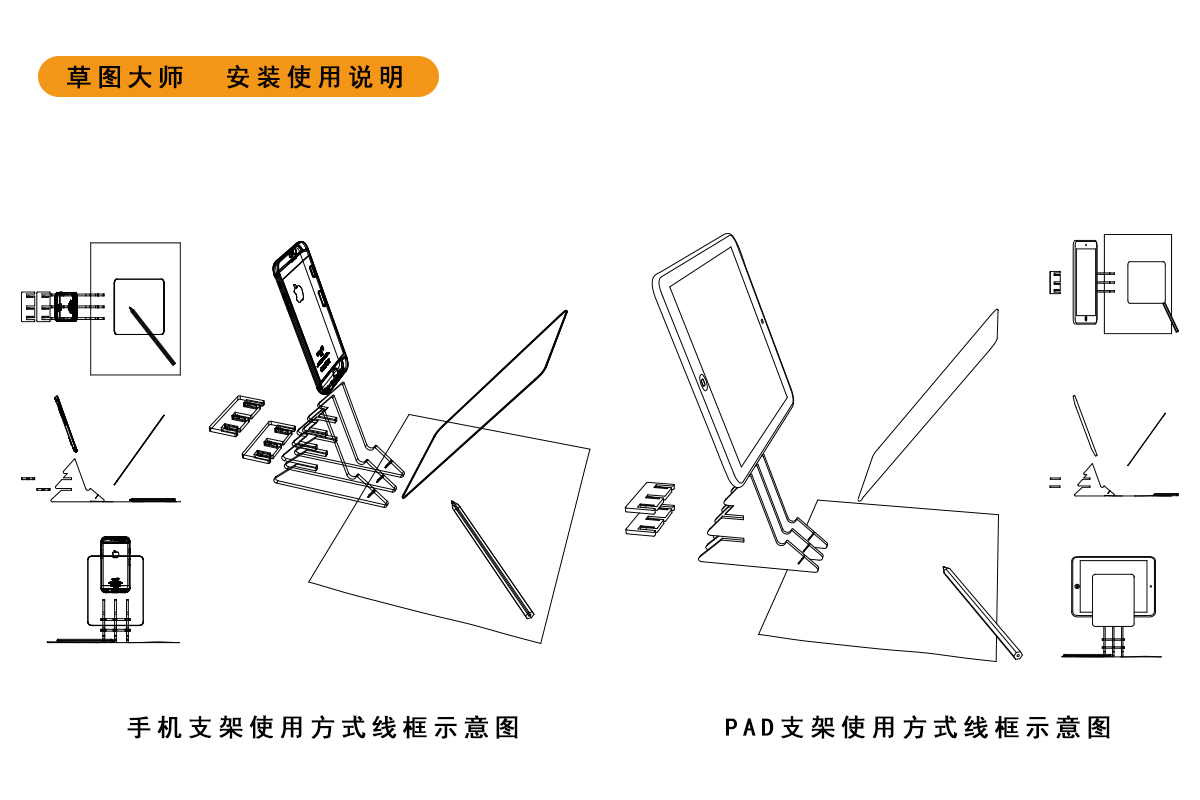 草图大师 安装使用说明

手机支架使用方式线框示意图

PAD支架使用方式线框示意图