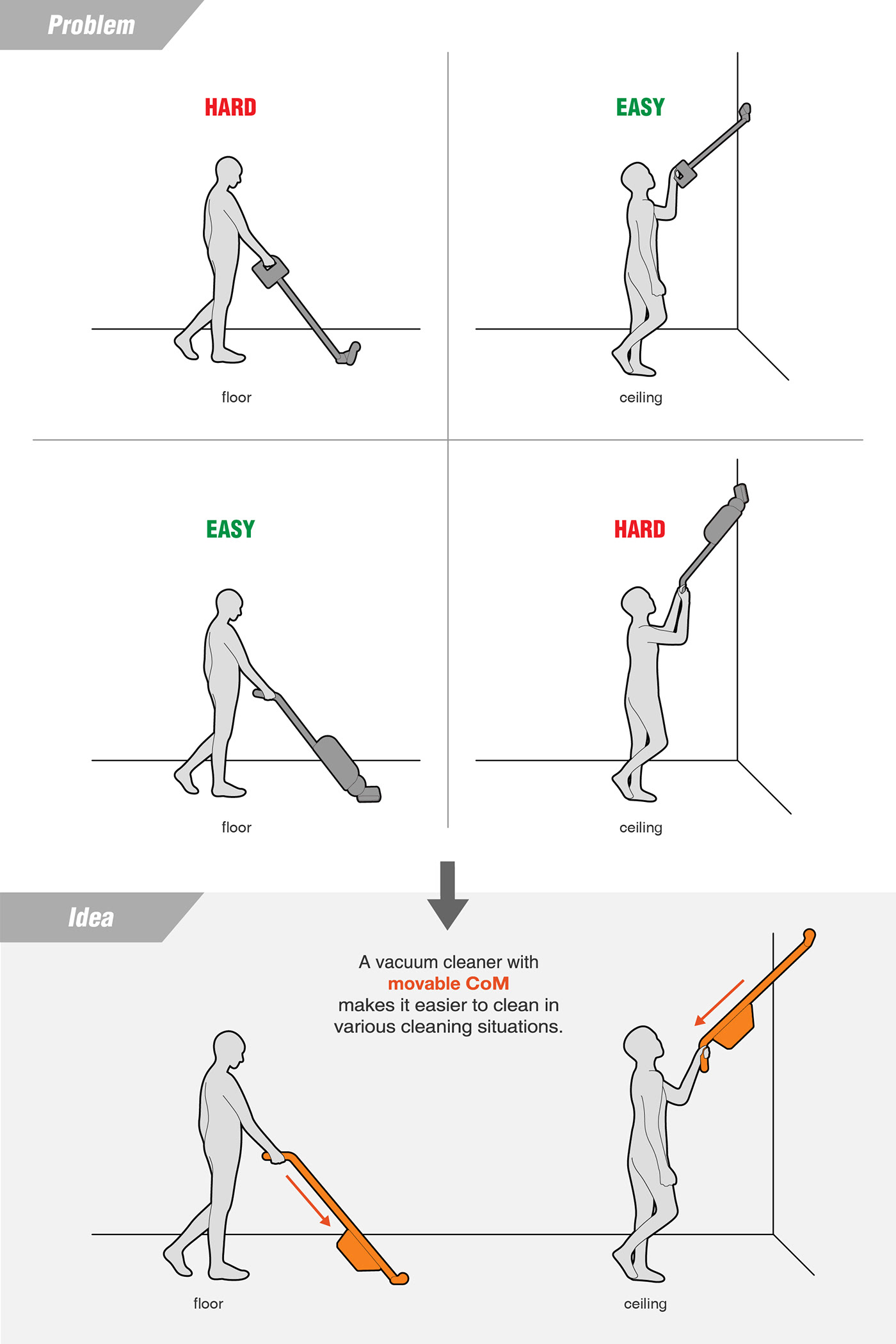 Problem

HARD

floor

EASY

ceiling

EASY

floor

HARD

ceiling

Idea

A vacuum cleaner with movable CoM makes it easier to clean in various cleaning situations.

floor

ceiling