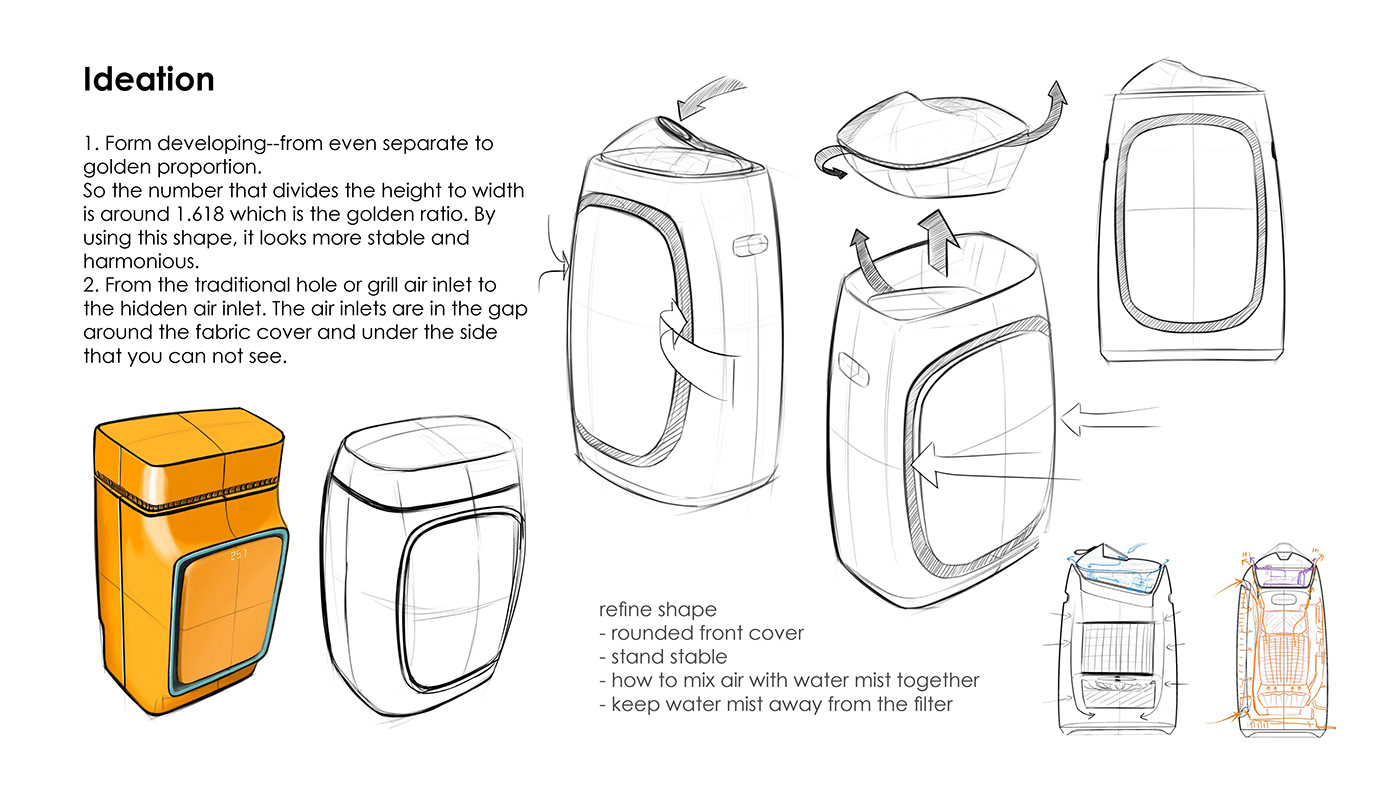 Ideation

1. Form developing--from even separate to golden proportion.
So the number that divides the height to width is around 1.618 which is the golden ratio. By using this shape, it looks more stable and harmonious.
2. From the traditional hole or grill air inlet to the hidden air inlet. The air inlets are in the gap around the fabric cover and under the side that you can not see.

25.1

refine shape
- rounded front cover
- stand stable
- how to mix air with water mist together
- keep water mist away from the filter