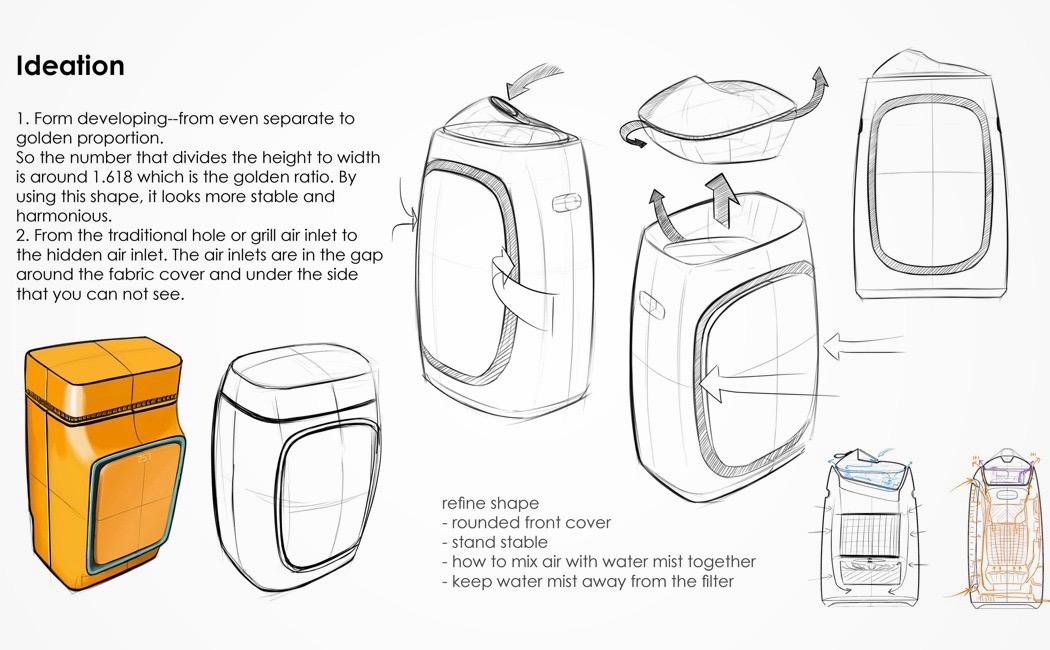 Ideation

1. Form developing--from even separate to golden proportion.
So the number that divides the height to width is around 1.618 which is the golden ratio. By using this shape, it looks more stable and harmonious.
2. From the traditional hole or grill air inlet to the hidden air inlet. The air inlets are in the gap around the fabric cover and under the side that you can not see.

251

refine shape
- rounded front cover
- stand stable
- how to mix air with water mist together
- keep water mist away from the filter