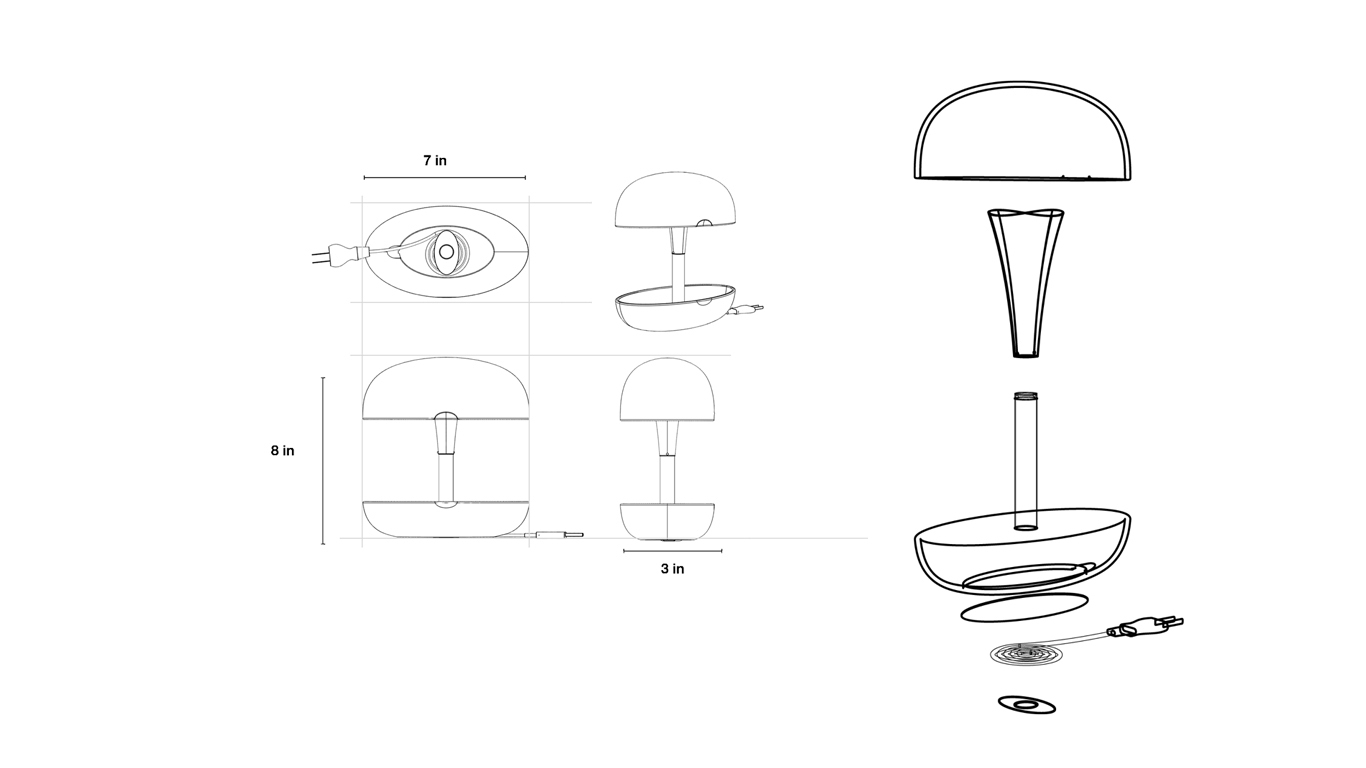 7 in

8 in

3 in