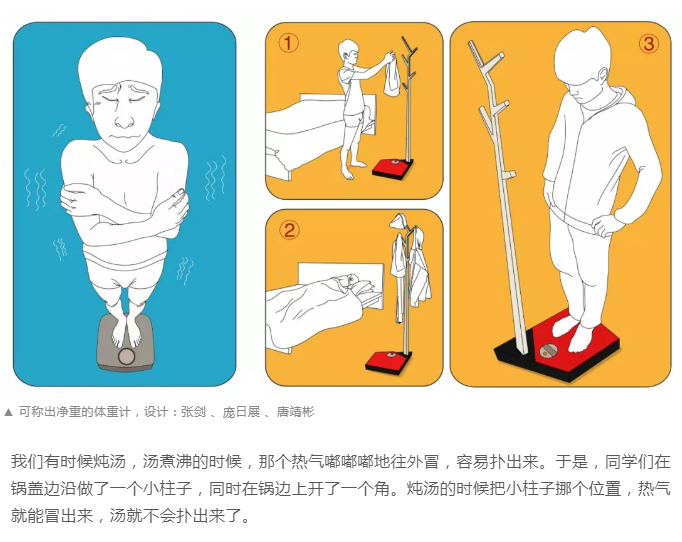 ①

②

③

▲ 可称出净重的体重计，设计：张剑 、庞日展 、唐靖彬

我们有时候炖汤，汤煮沸的时候，那个热气嘟嘟嘟地往外冒，容易扑出来。于是，同学们在锅盖边沿做了一个小柱子，同时在锅边上开了一个角。炖汤的时候把小柱子挪个位置，热气就能冒出来，汤就不会扑出来了。