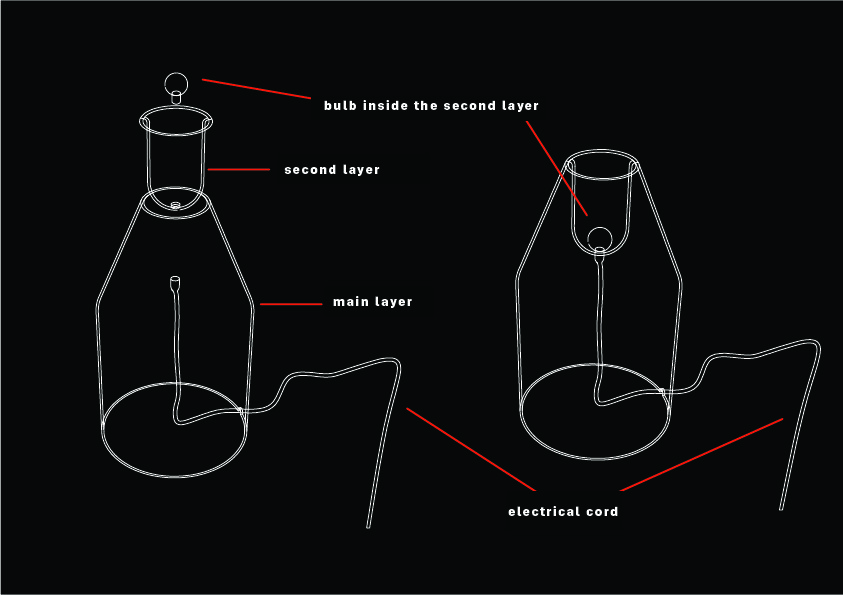 bulb inside the second layer

second layer

main layer

electrical cord