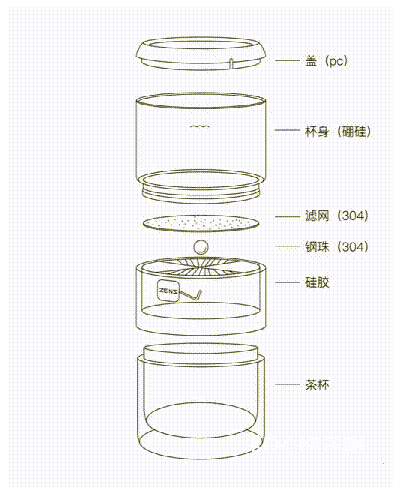 盖（pc）

杯身（硼硅）

滤网（304）

钢珠（304）

ZENS

硅胶

茶杯