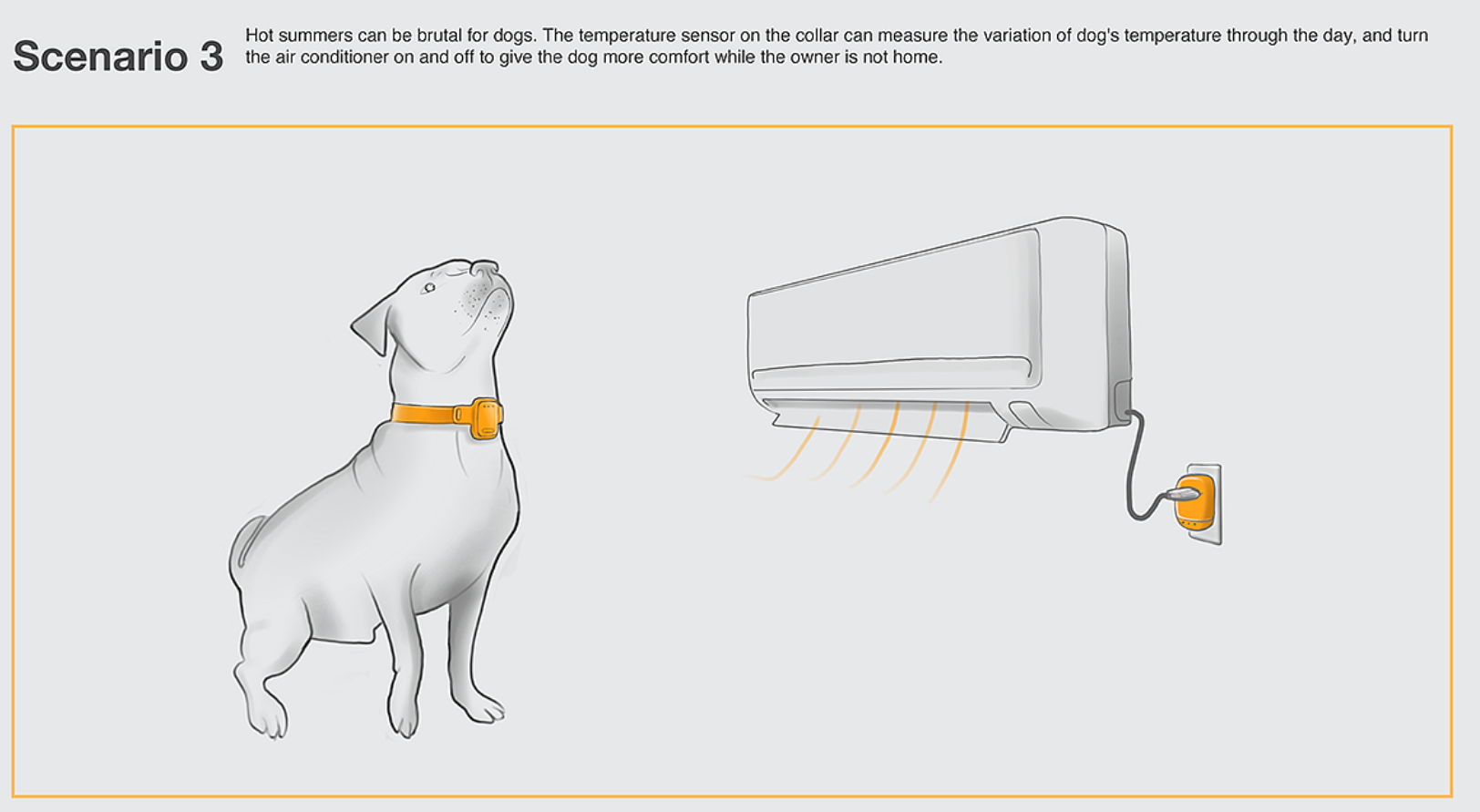 Scenario 3

Hot summers can be brutal for dogs. The temperature sensor on the collar can measure the variation of dog's temperature through the day, and turn the air conditioner on and off to give the dog more comfort while the owner is not home.