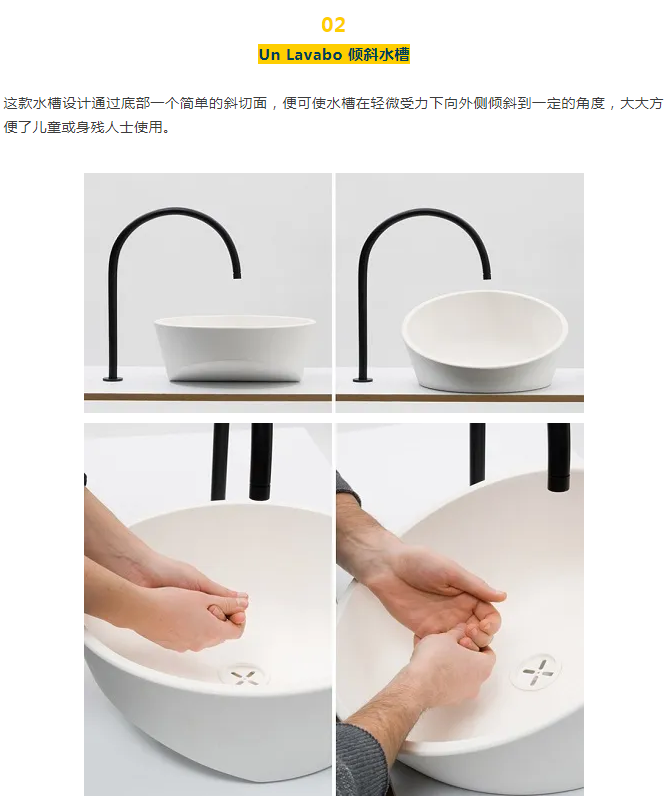 02

Un Lavabo 倾斜水槽

这款水槽设计通过底部一个简单的斜切面，便可使水槽在轻微受力下向外侧倾斜到一定的角度，大大方便了儿童或身残人士使用。