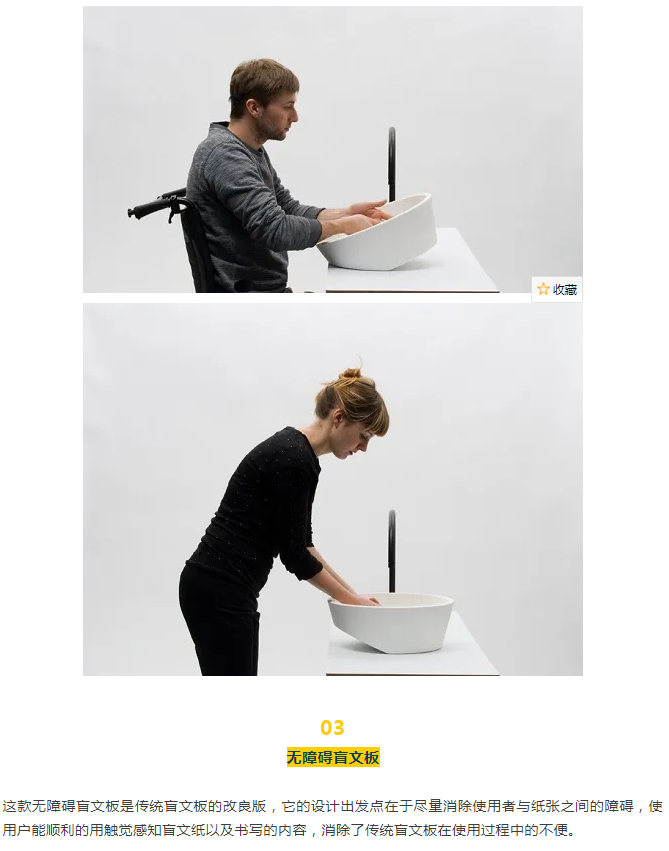 收藏

03

无障碍盲文板

这款无障碍盲文板是传统盲文板的改良版，它的设计出发点在于尽量消除使用者与纸张之间的障碍，使用户能顺利的用触觉感知盲文纸以及书写的内容，消除了传统盲文板在使用过程中的不便。