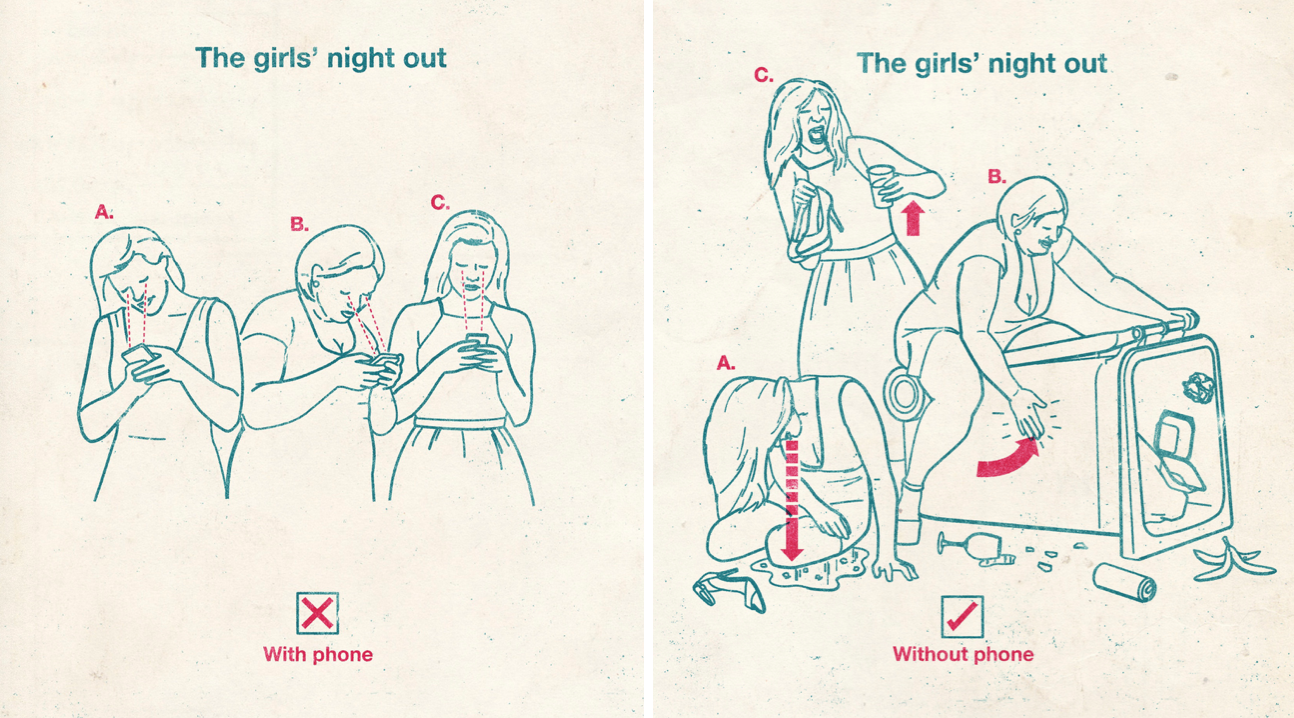 The girls' night out

A.

B.

C.

With phone

The girls' night out

C.

B.

A.

Without phone