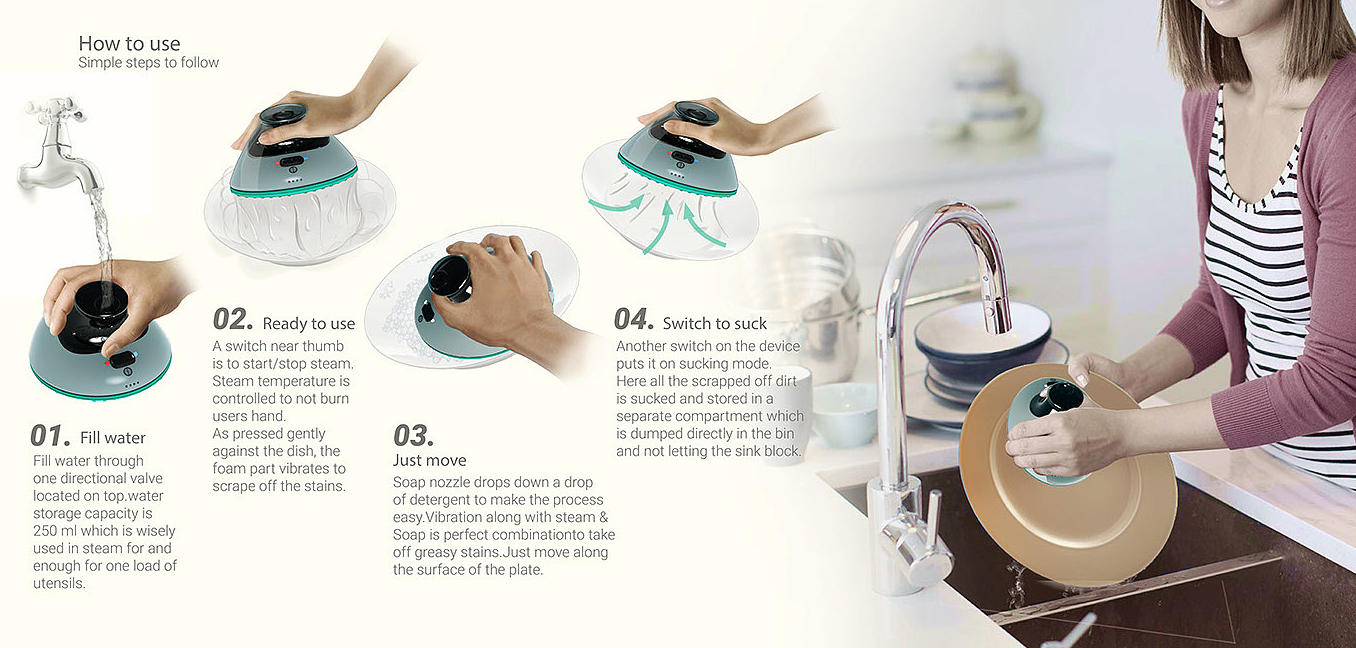 How to use
Simple steps to follow

01. Fill water
Fill water through one directional valve located on top.water storage capacity is 250 ml which is wisely used in steam for and enough for one load of utensils.

02. Ready to use
A switch near thumb is to start/stop steam. Steam temperature is controlled to not burn users hand.
As pressed gently against the dish, the foam part vibrates to scrape off the stains.

03.
Just move
Soap nozzle drops down a drop of detergent to make the process easy.Vibration along with steam & Soap is perfect combinationto take off greasy stains.Just move along the surface of the plate.

04. Switch to suck
Another switch on the device puts it on sucking mode. Here all the scrapped off dirt is sucked and stored in a separate compartment which is dumped directly in the bin and not letting the sink block.