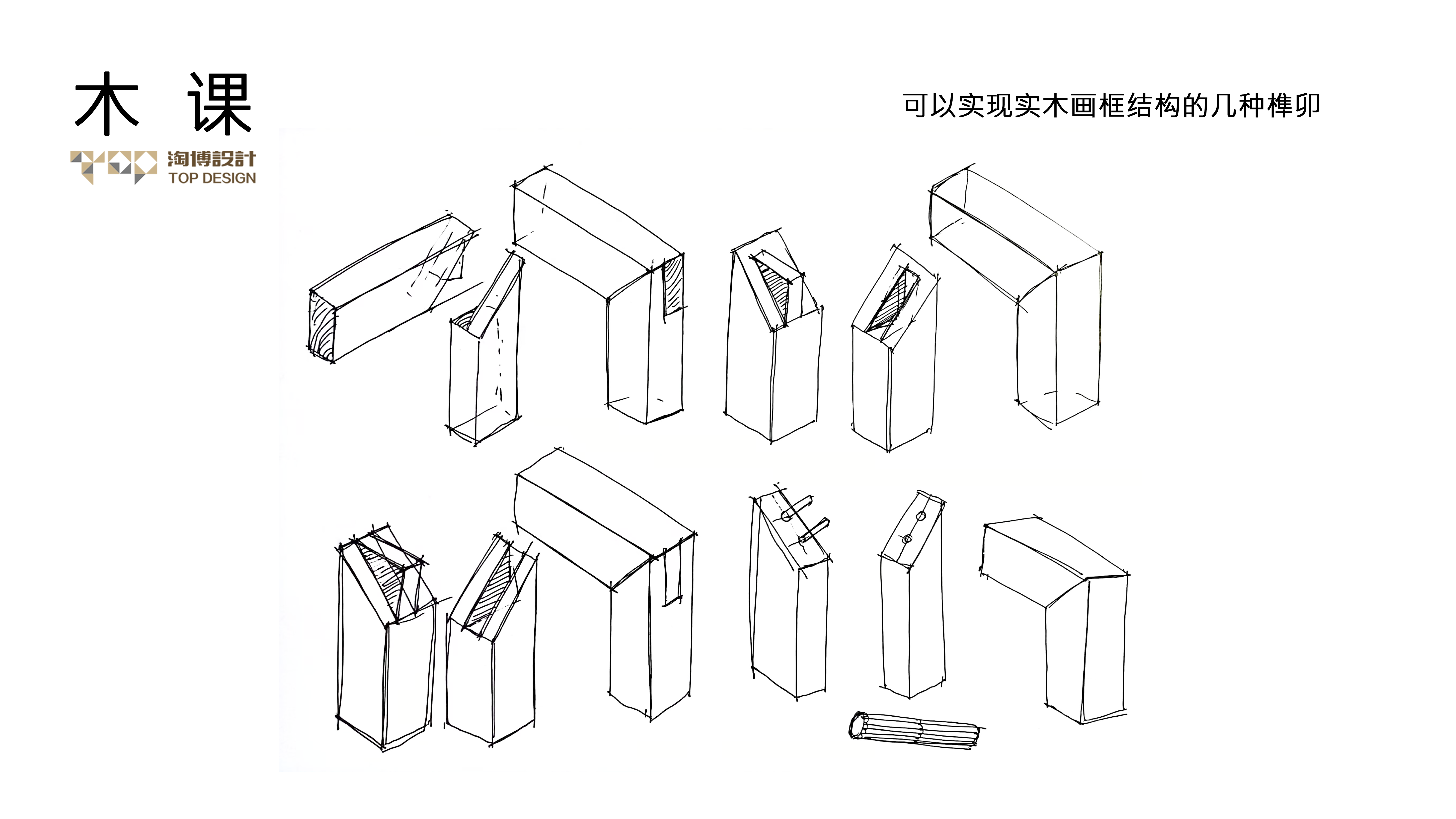 木 课

淘博設計
TOP DESIGN

可以实现实木画框结构的几种榫卯