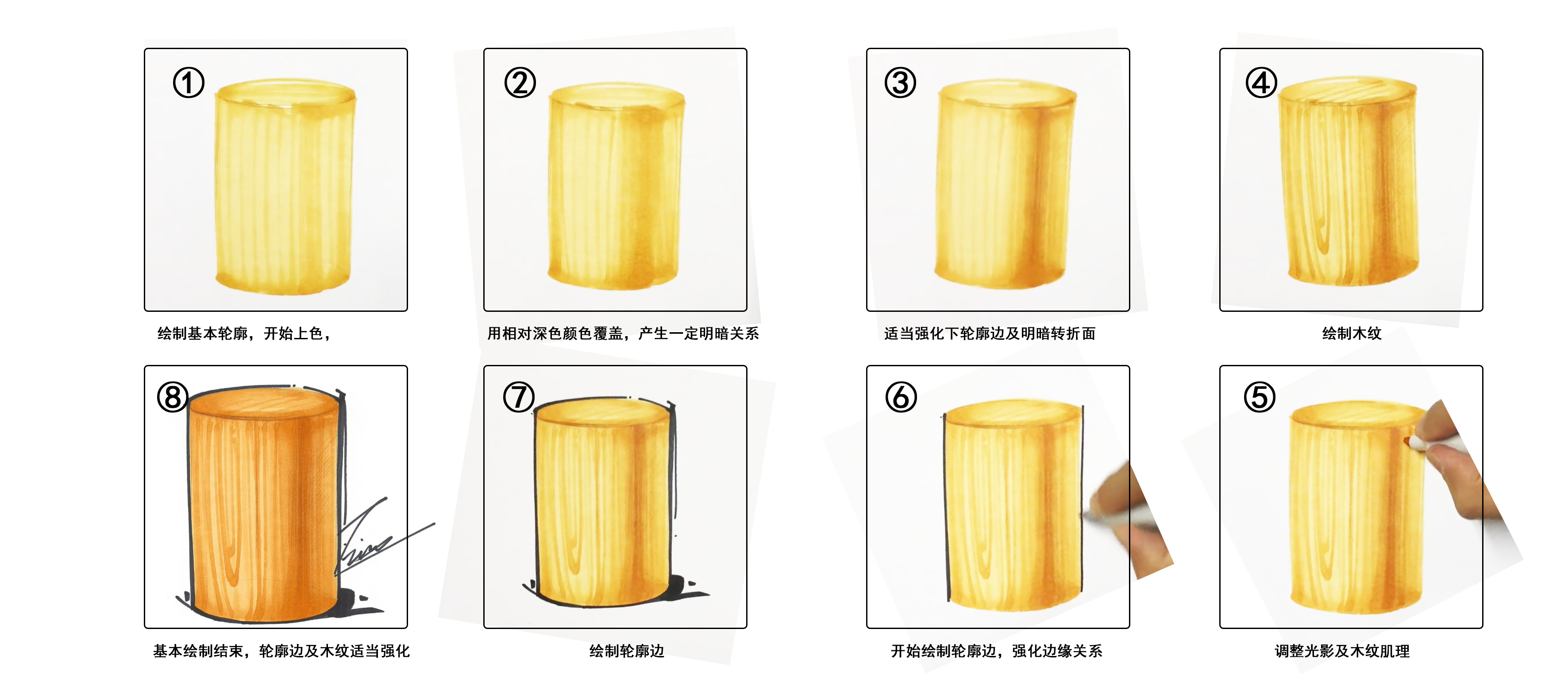 ①

绘制基本轮廓，开始上色，

②

用相对深色颜色覆盖，产生一定明暗关系

③

适当强化下轮廓边及明暗转折面

④

绘制木纹

⑧

基本绘制结束，轮廓边及木纹适当强化

⑦

绘制轮廓边

⑥

开始绘制轮廓边，强化边缘关系

⑤

调整光影及木纹肌理