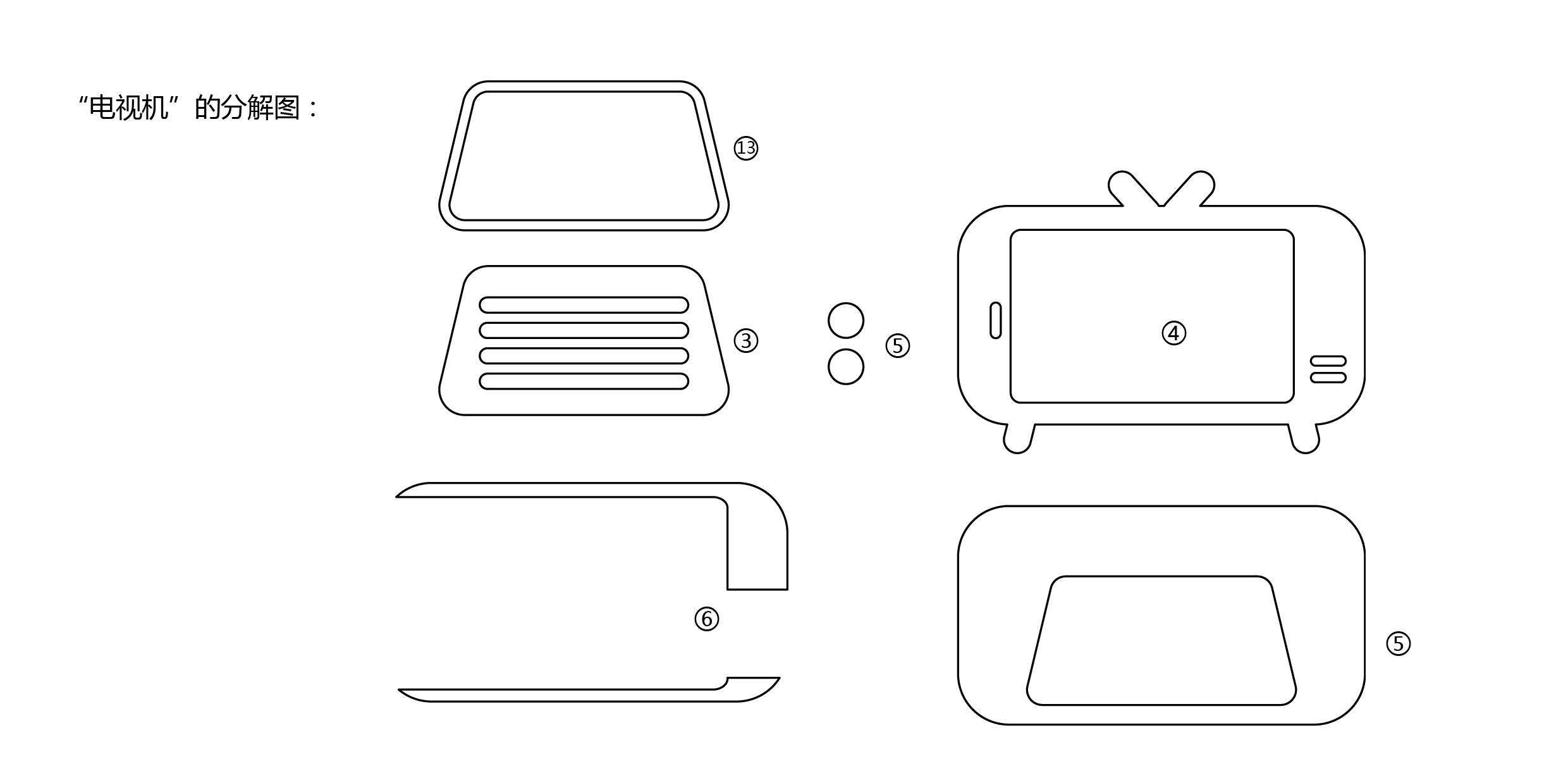 “电视机”的分解图：

⑬

③

⑤

④

⑥

⑤