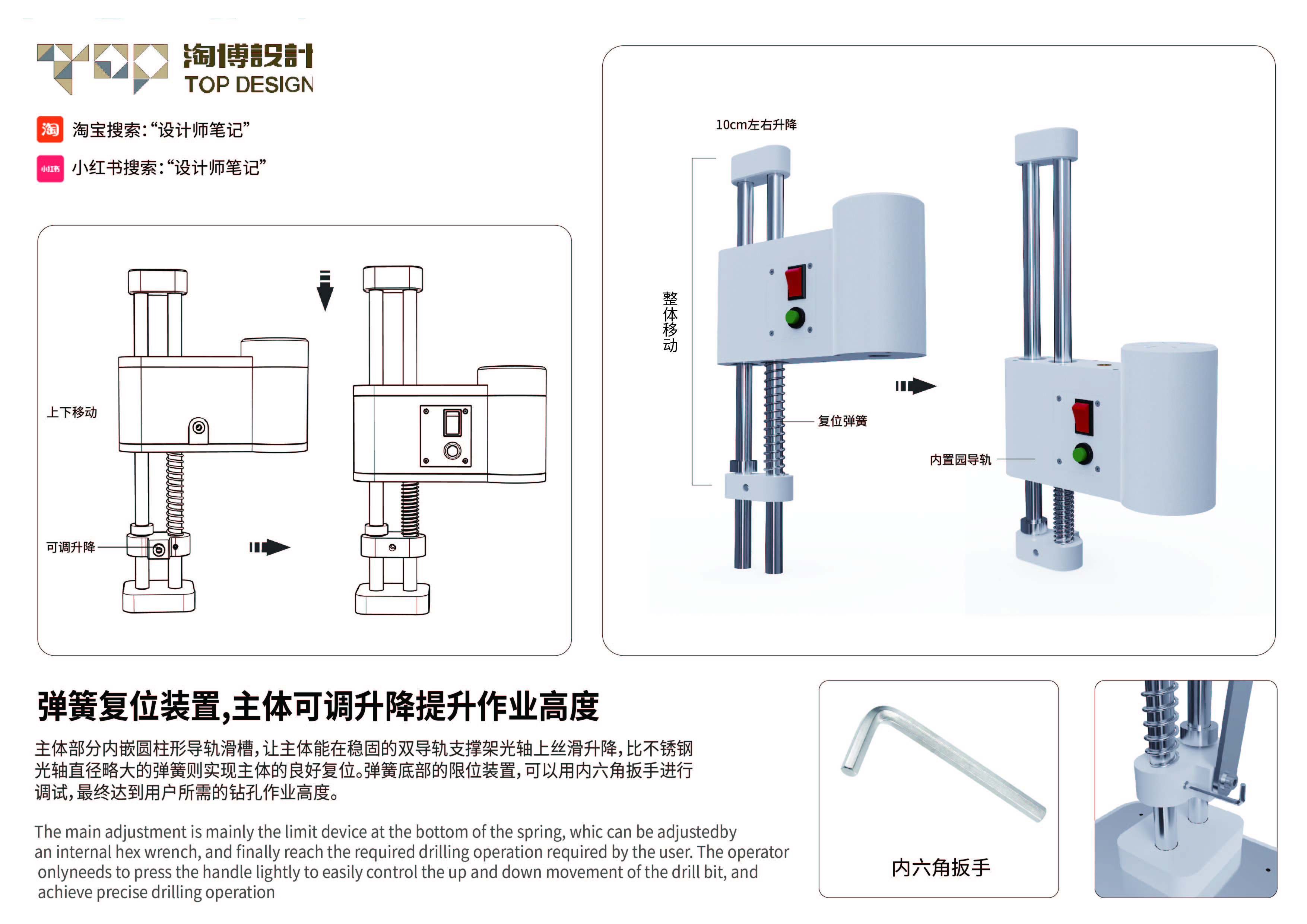 淘博設計
TOP DESIGN

淘 淘宝搜索:“设计师笔记”

小红书 小红书搜索:“设计师笔记”

上下移动

可调升降

10cm左右升降

整体移动

复位弹簧

内置园导轨

弹簧复位装置,主体可调升降提升作业高度

主体部分内嵌圆柱形导轨滑槽,让主体能在稳固的双导轨支撑架光轴上丝滑升降,比不锈钢光轴直径略大的弹簧则实现主体的良好复位。弹簧底部的限位装置,可以用内六角扳手进行调试,最终达到用户所需的钻孔作业高度。

The main adjustment is mainly the limit device at the bottom of the spring, whic can be adjustedby an internal hex wrench, and finally reach the required drilling operation required by the user. The operator onlyneeds to press the handle lightly to easily control the up and down movement of the drill bit, and achieve precise drilling operation

内六角扳手